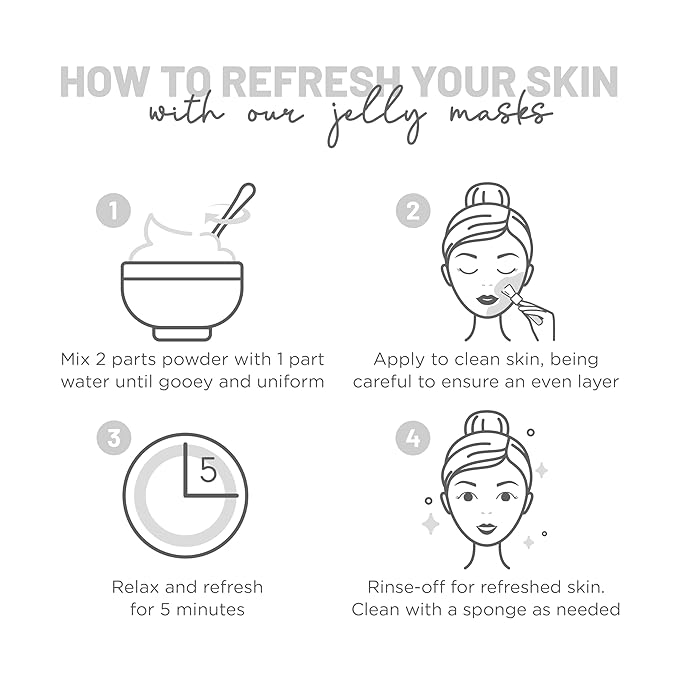 HOW TO REFRESH YOUR SKIN
with our jelly masks

1
Mix 2 parts powder with 1 part water until gooey and uniform

2
Apply to clean skin, being careful to ensure an even layer

3
5
Relax and refresh for 5 minutes

4
Rinse-off for refreshed skin. Clean with a sponge as needed