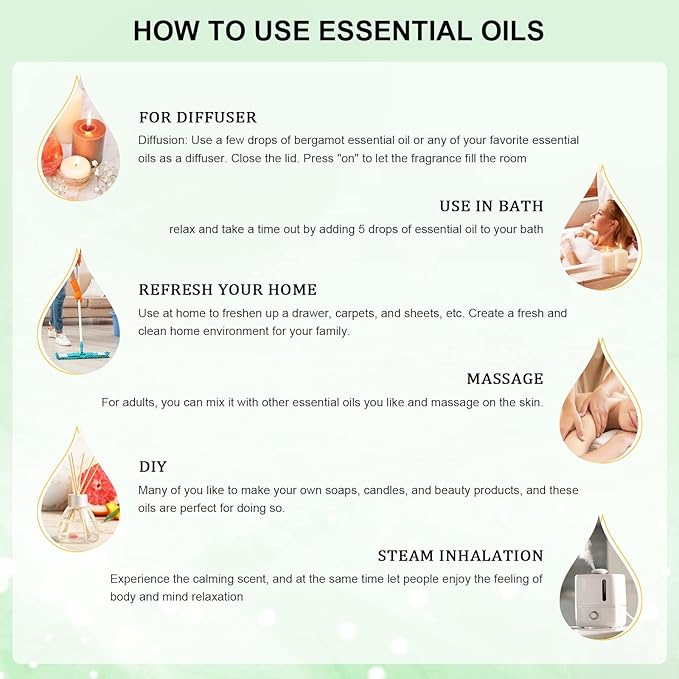 HOW TO USE ESSENTIAL OILS

FOR DIFFUSER

Diffusion: Use a few drops of bergamot essential oil or any of your favorite essential oils as a diffuser. Close the lid. Press "on" to let the fragrance fill the room

USE IN BATH

relax and take a time out by adding 5 drops of essential oil to your bath

REFRESH YOUR HOME

Use at home to freshen up a drawer, carpets, and sheets, etc. Create a fresh and clean home environment for your family.

MASSAGE

For adults, you can mix it with other essential oils you like and massage on the skin.

DIY

Many of you like to make your own soaps, candles, and beauty products, and these oils are perfect for doing so.

STEAM INHALATION

Experience the calming scent, and at the same time let people enjoy the feeling of body and mind relaxation