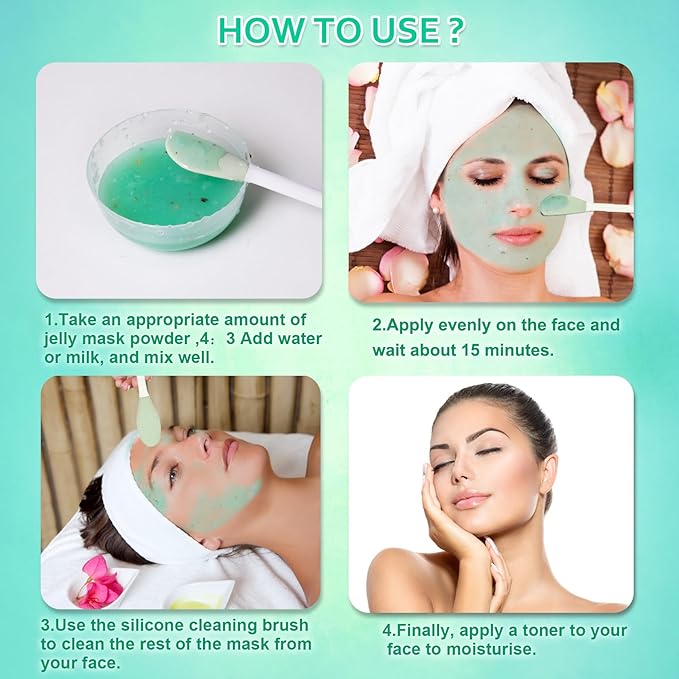 HOW TO USE ?

1.Take an appropriate amount of jelly mask powder ,4：3 Add water or milk, and mix well.

2.Apply evenly on the face and wait about 15 minutes.

3.Use the silicone cleaning brush to clean the rest of the mask from your face.

4.Finally, apply a toner to your face to moisturise.