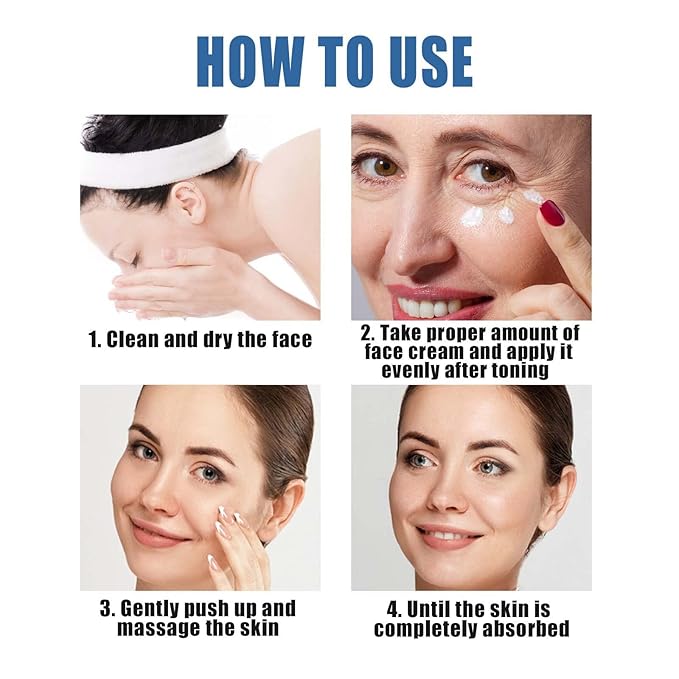 HOW TO USE

1. Clean and dry the face

2. Take proper amount of face cream and apply it evenly after toning

3. Gently push up and massage the skin

4. Until the skin is completely absorbed