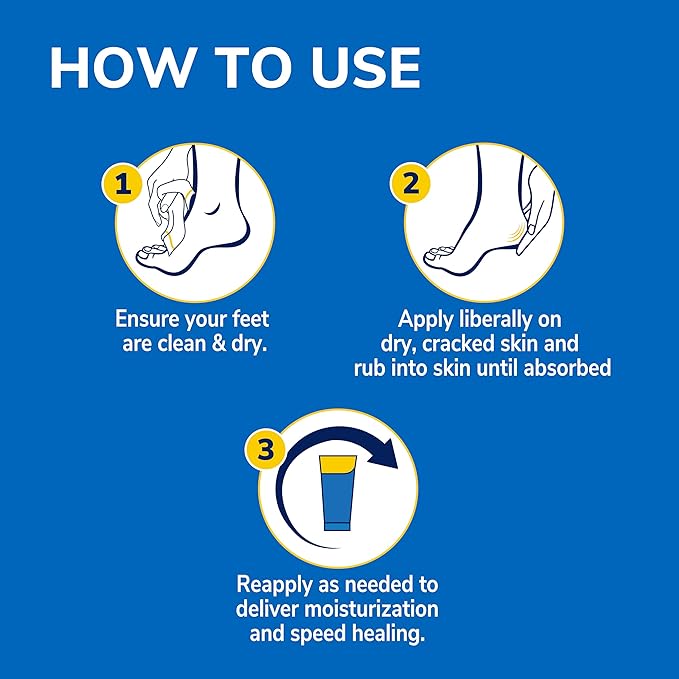 HOW TO USE

1

Ensure your feet are clean & dry.

2

Apply liberally on dry, cracked skin and rub into skin until absorbed

3

Reapply as needed to deliver moisturization and speed healing.