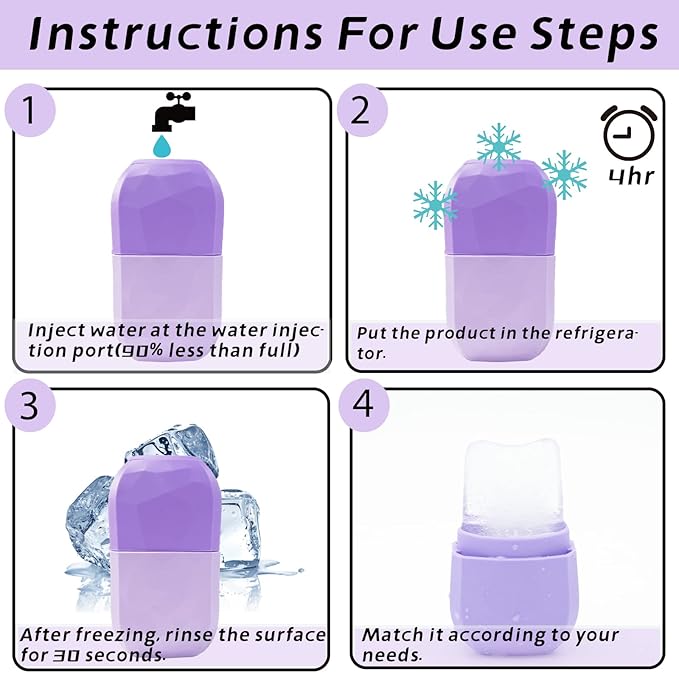 Instructions For Use Steps

1

Inject water at the water injection port(90% less than full)

2

4hr

Put the product in the refrigerator.

3

After freezing, rinse the surface for 30 seconds.

4

Match it according to your needs.