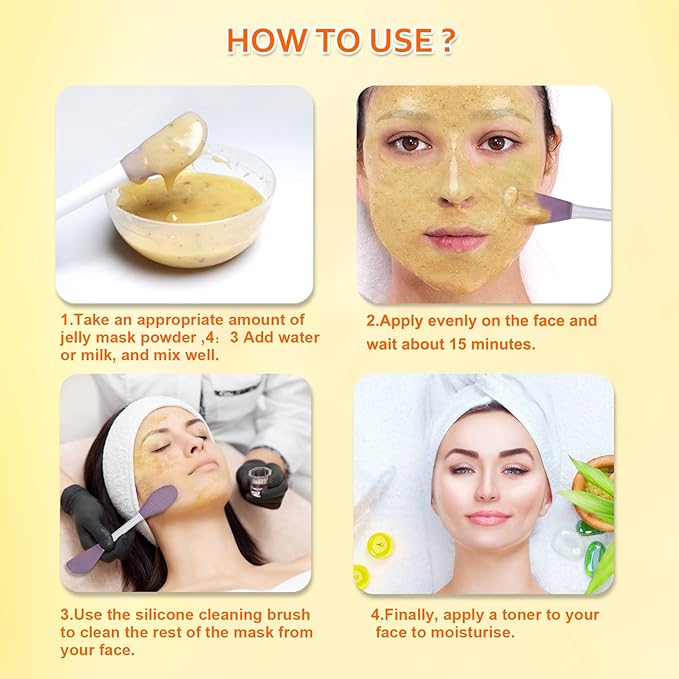 HOW TO USE ?

1.Take an appropriate amount of jelly mask powder ,4：3 Add water or milk, and mix well.

2.Apply evenly on the face and wait about 15 minutes.

3.Use the silicone cleaning brush to clean the rest of the mask from your face.

4.Finally, apply a toner to your face to moisturise.