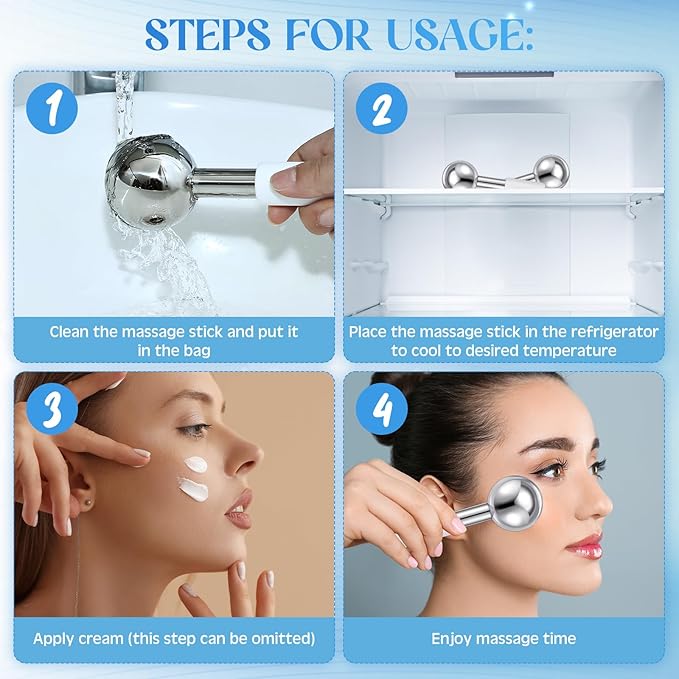 STEPS FOR USAGE:

1

Clean the massage stick and put it in the bag

2

Place the massage stick in the refrigerator to cool to desired temperature

3

Apply cream (this step can be omitted)

4

Enjoy massage time