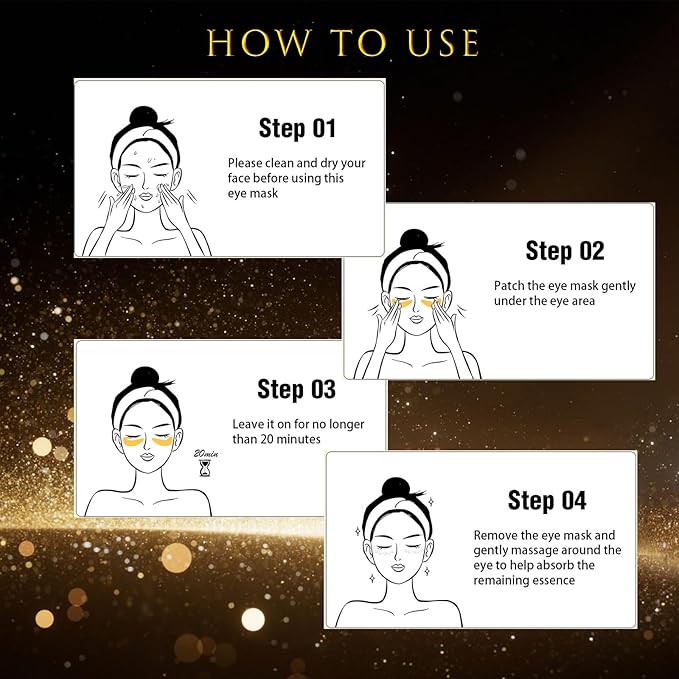 HOW TO USE

Step 01

Please clean and dry your face before using this eye mask

Step 02

Patch the eye mask gently under the eye area

Step 03

Leave it on for no longer than 20 minutes

20min

Step 04

Remove the eye mask and gently massage around the eye to help absorb the remaining essence