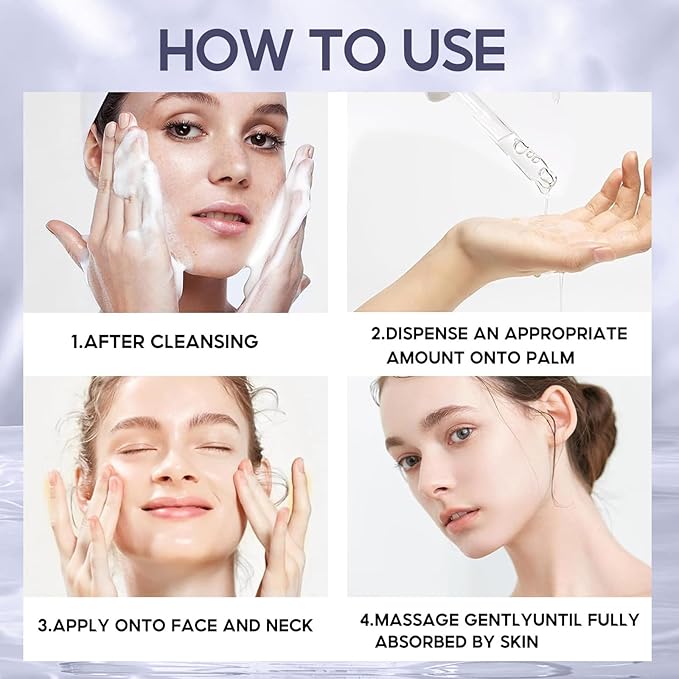 HOW TO USE

1.AFTER CLEANSING

2.DISPENSE AN APPROPRIATE AMOUNT ONTO PALM

3.APPLY ONTO FACE AND NECK

4.MASSAGE GENTLYUNTIL FULLY ABSORBED BY SKIN