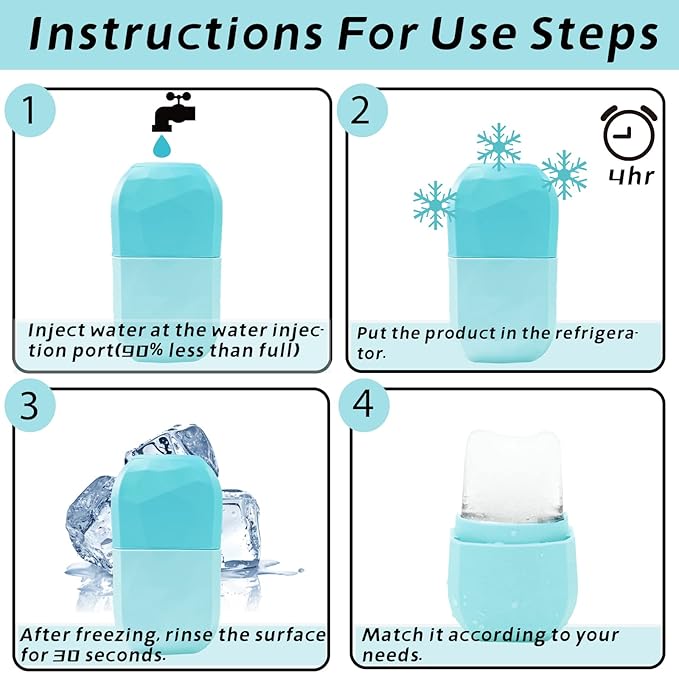 Instructions For Use Steps

1

Inject water at the water injection port(90% less than full)

2

4hr

Put the product in the refrigerator.

3

After freezing, rinse the surface for 30 seconds.

4

Match it according to your needs.