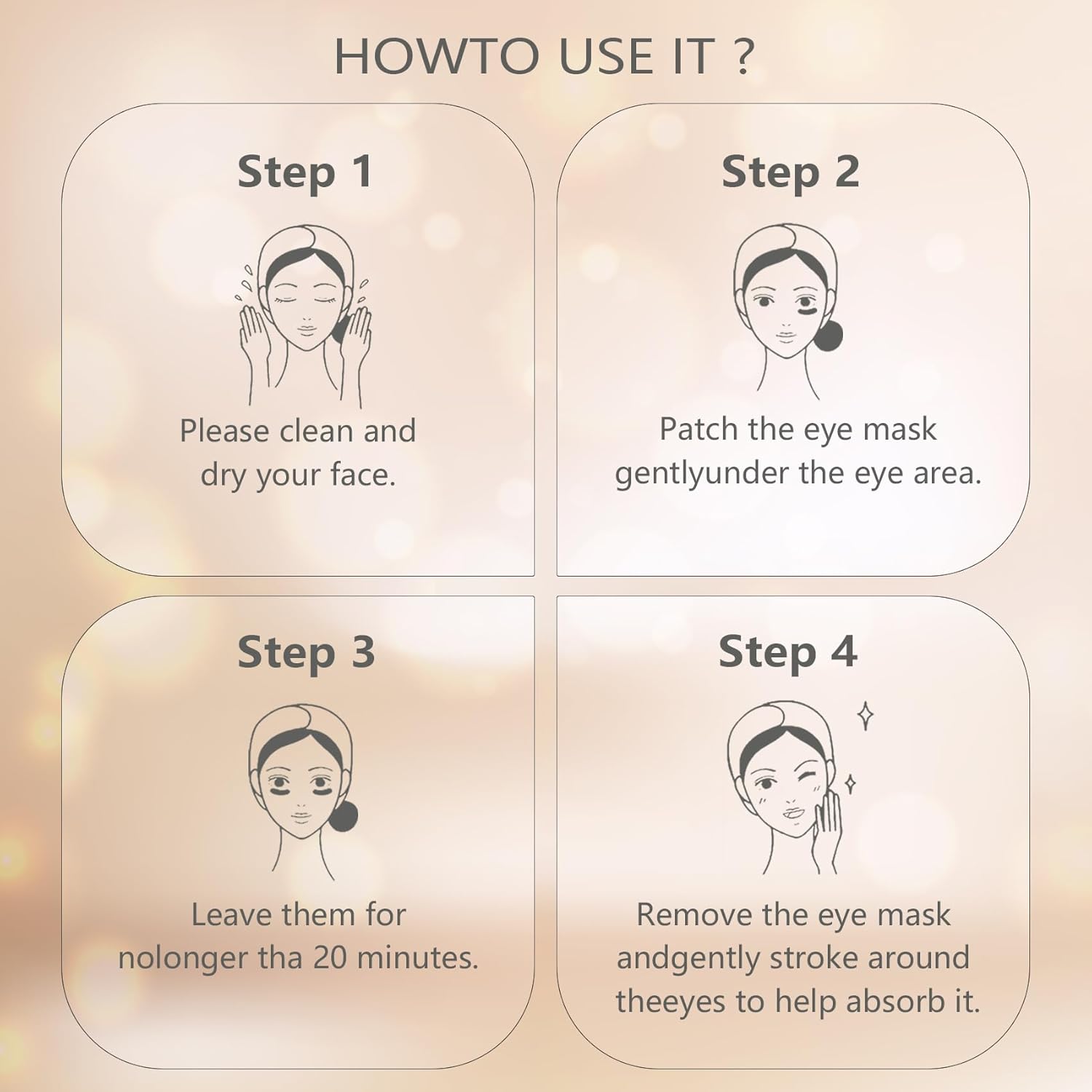 HOWTO USE IT ?

Step 1

Please clean and dry your face.

Step 2

Patch the eye mask gentlyunder the eye area.

Step 3

Leave them for nolonger tha 20 minutes.

Step 4

Remove the eye mask andgently stroke around theeyes to help absorb it.