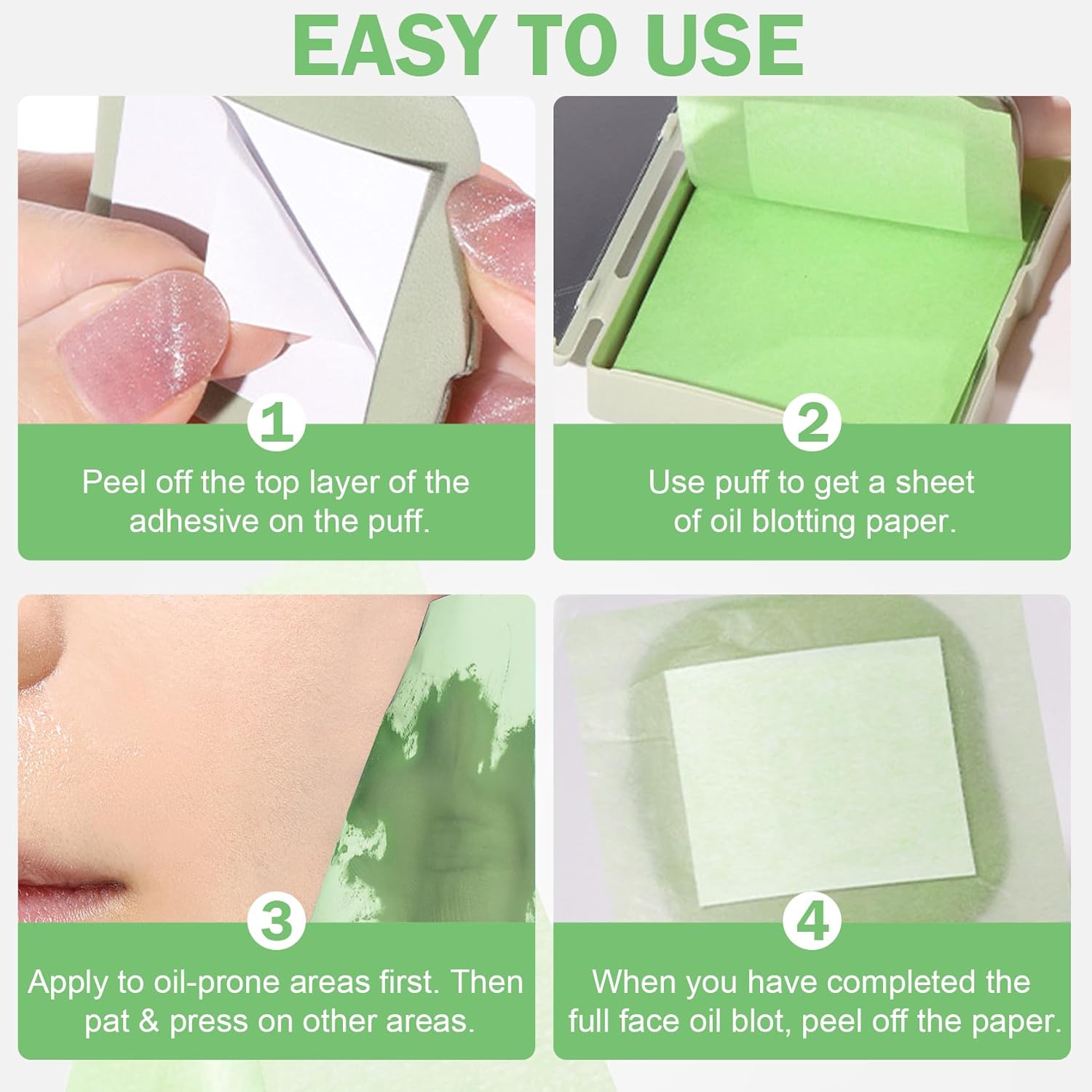 EASY TO USE

1

Peel off the top layer of the adhesive on the puff.

2

Use puff to get a sheet of oil blotting paper.

3

Apply to oil-prone areas first. Then pat & press on other areas.

4

When you have completed the full face oil blot, peel off the paper.