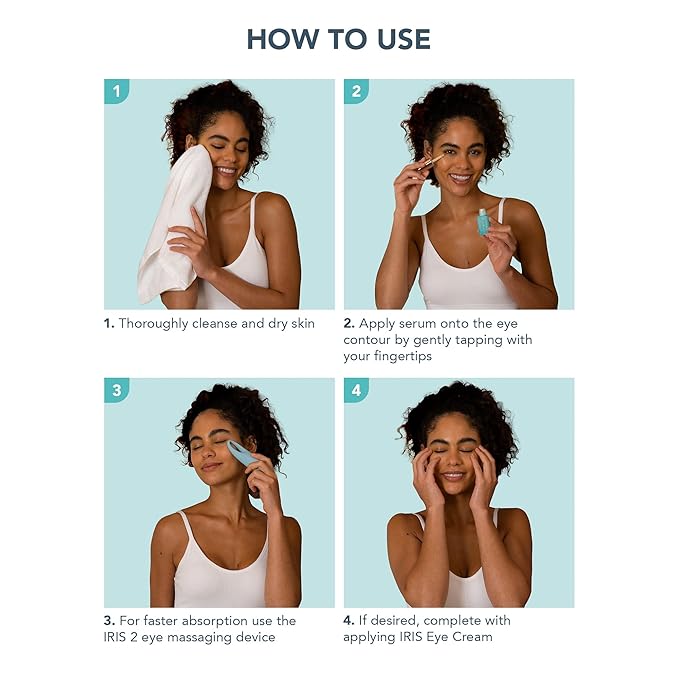 HOW TO USE

1

1. Thoroughly cleanse and dry skin

2

2. Apply serum onto the eye contour by gently tapping with your fingertips

3

3. For faster absorption use the IRIS 2 eye massaging device

4

4. If desired, complete with applying IRIS Eye Cream