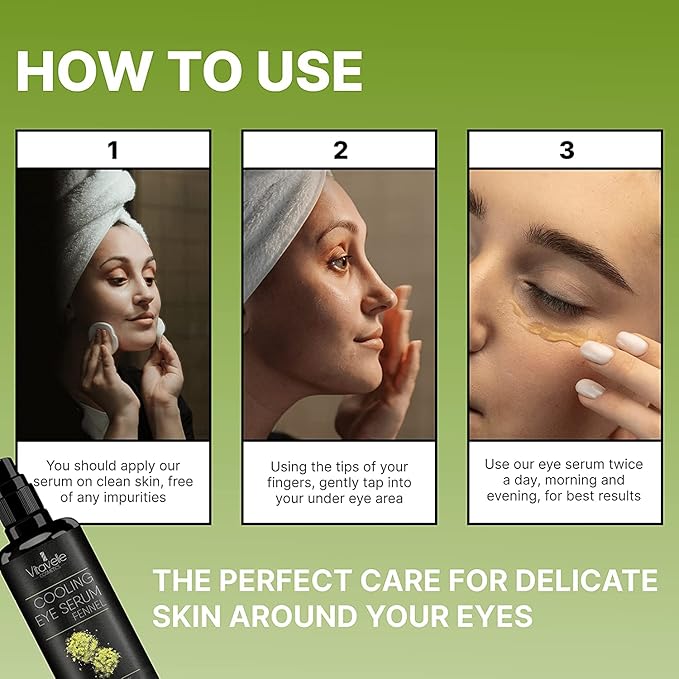 HOW TO USE

1

You should apply our serum on clean skin, free of any impurities

2

Using the tips of your fingers, gently tap into your under eye area

3

Use our eye serum twice a day, morning and evening, for best results

Vitavelle COSMETICS

COOLING EYE SERUM FENNEL

THE PERFECT CARE FOR DELICATE SKIN AROUND YOUR EYES