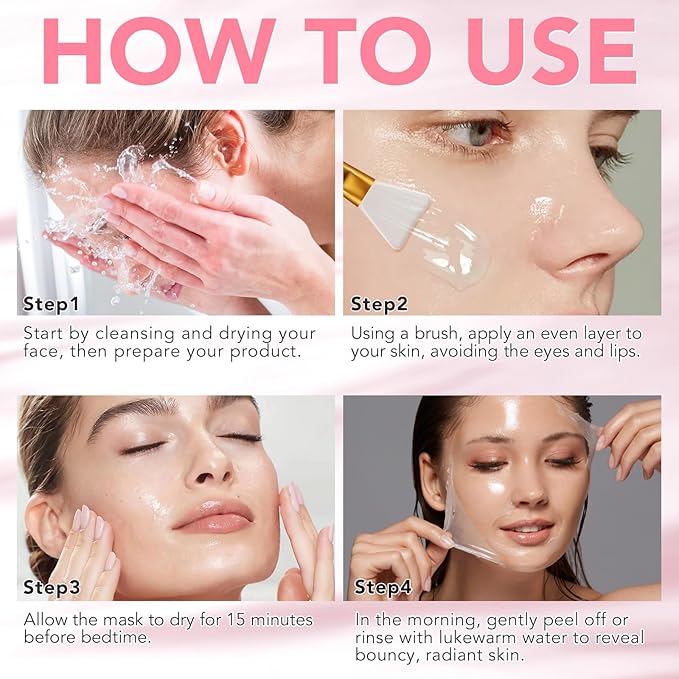 HOW TO USE

Step1

Start by cleansing and drying your face, then prepare your product.

Step2

Using a brush, apply an even layer to your skin, avoiding the eyes and lips.

Step3

Allow the mask to dry for 15 minutes before bedtime.

Step4

In the morning, gently peel off or rinse with lukewarm water to reveal bouncy, radiant skin.