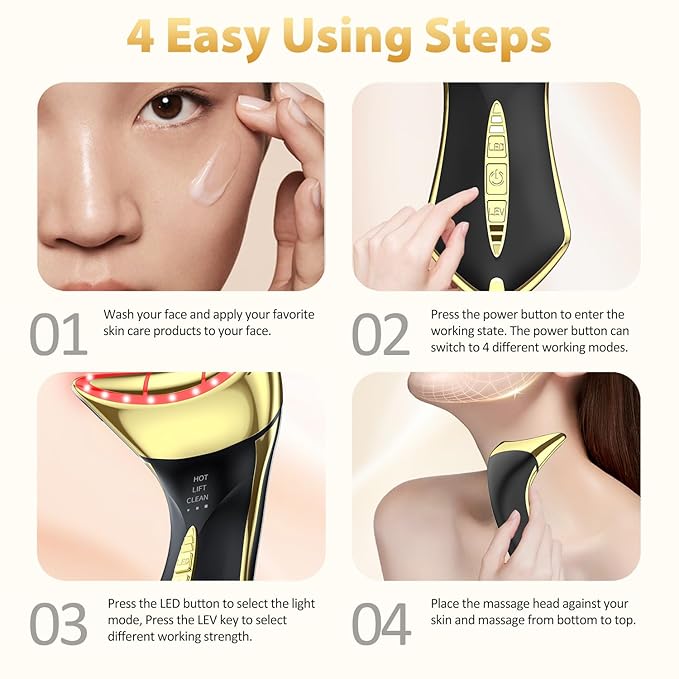 4 Easy Using Steps

LED

LEV

01 Wash your face and apply your favorite skin care products to your face.

02 Press the power button to enter the working state. The power button can switch to 4 different working modes.

HOT
LIFT
CLEAN

03 Press the LED button to select the light mode, Press the LEV key to select different working strength.

04 Place the massage head against your skin and massage from bottom to top.