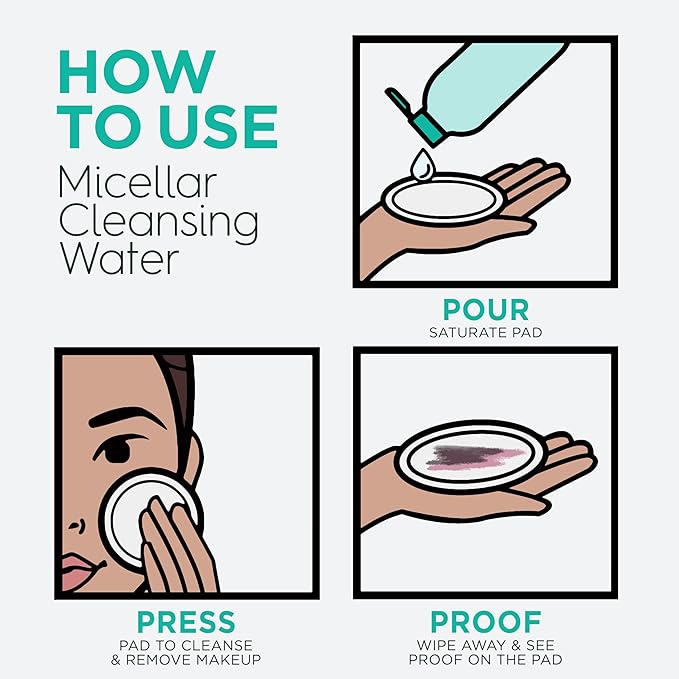 HOW TO USE
Micellar Cleansing Water

POUR
SATURATE PAD

PRESS
PAD TO CLEANSE & REMOVE MAKEUP

PROOF
WIPE AWAY & SEE PROOF ON THE PAD