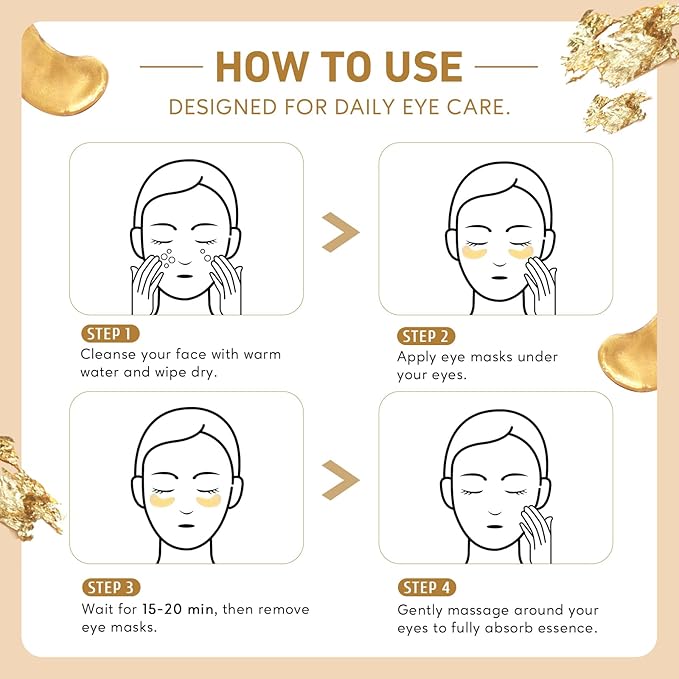 HOW TO USE
DESIGNED FOR DAILY EYE CARE.

STEP 1
Cleanse your face with warm water and wipe dry.

STEP 2
Apply eye masks under your eyes.

STEP 3
Wait for 15-20 min, then remove eye masks.

STEP 4
Gently massage around your eyes to fully absorb essence.