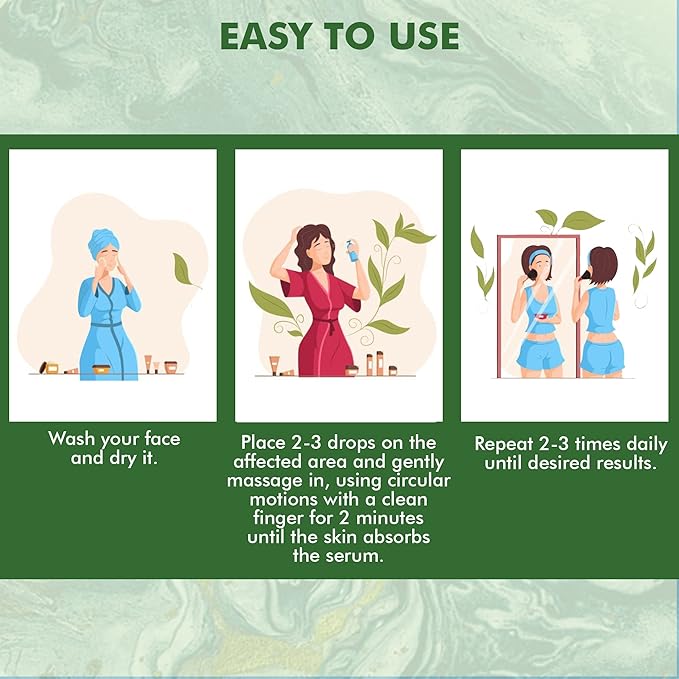 EASY TO USE

Wash your face and dry it.

Place 2-3 drops on the affected area and gently massage in, using circular motions with a clean finger for 2 minutes until the skin absorbs the serum.

Repeat 2-3 times daily until desired results.