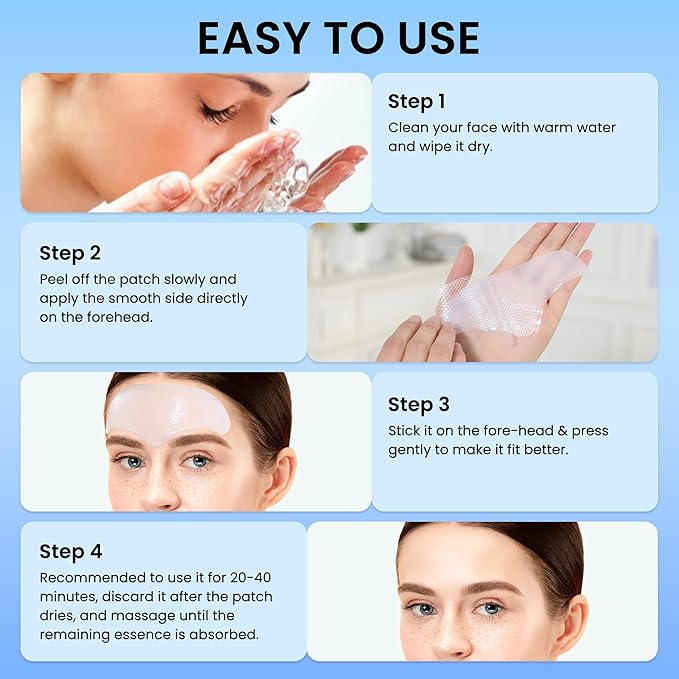 EASY TO USE

Step 1
Clean your face with warm water and wipe it dry.

Step 2
Peel off the patch slowly and apply the smooth side directly on the forehead.

Step 3
Stick it on the fore-head & press gently to make it fit better.

Step 4
Recommended to use it for 20-40 minutes, discard it after the patch dries, and massage until the remaining essence is absorbed.