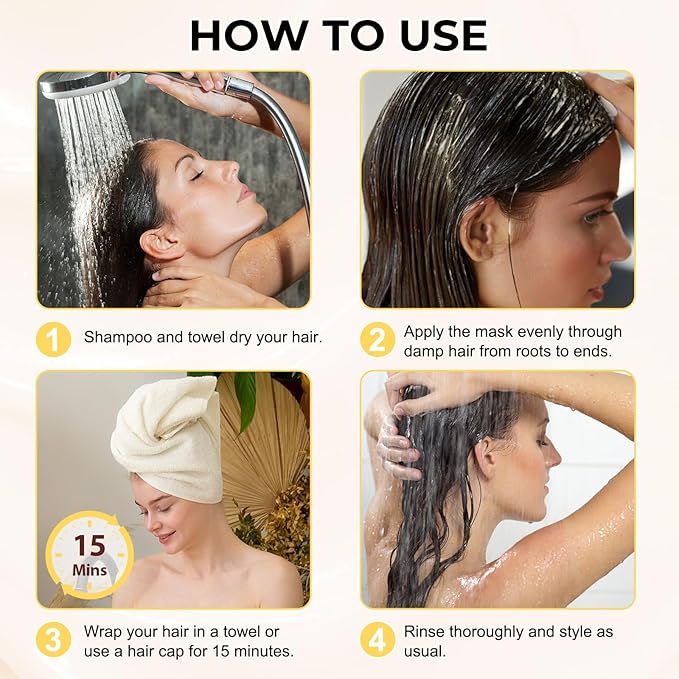 HOW TO USE

1 Shampoo and towel dry your hair.

2 Apply the mask evenly through damp hair from roots to ends.

15 Mins

3 Wrap your hair in a towel or use a hair cap for 15 minutes.

4 Rinse thoroughly and style as usual.