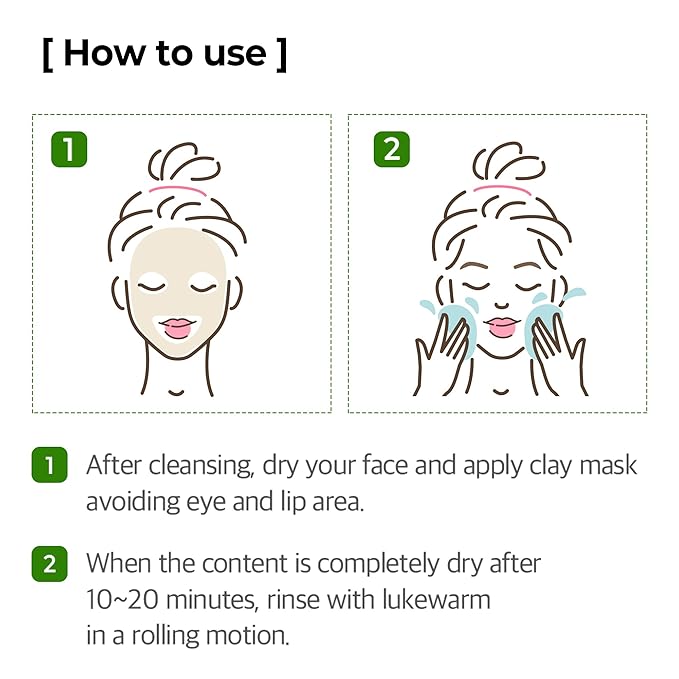 [ How to use ]

1

2

1 After cleansing, dry your face and apply clay mask avoiding eye and lip area.

2 When the content is completely dry after 10~20 minutes, rinse with lukewarm in a rolling motion.