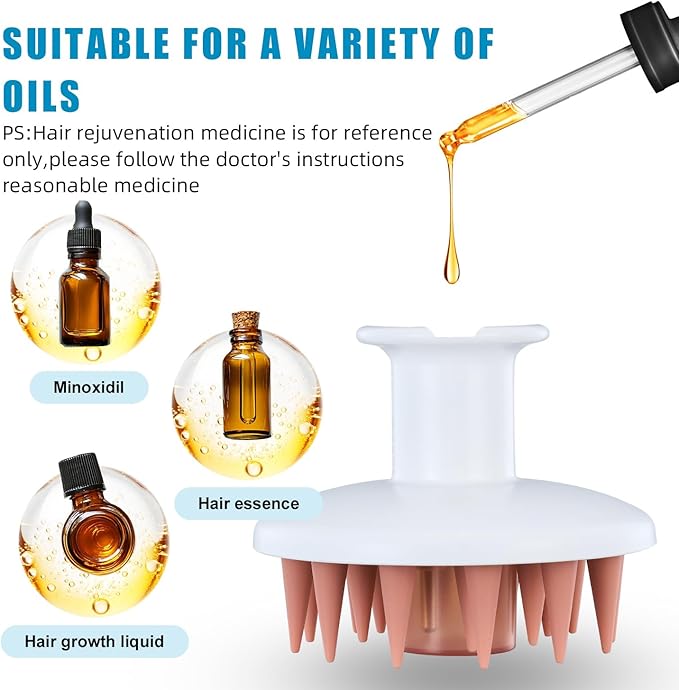 SUITABLE FOR A VARIETY OF OILS

PS:Hair rejuvenation medicine is for reference only,please follow the doctor's instructions reasonable medicine

Minoxidil

Hair essence

Hair growth liquid