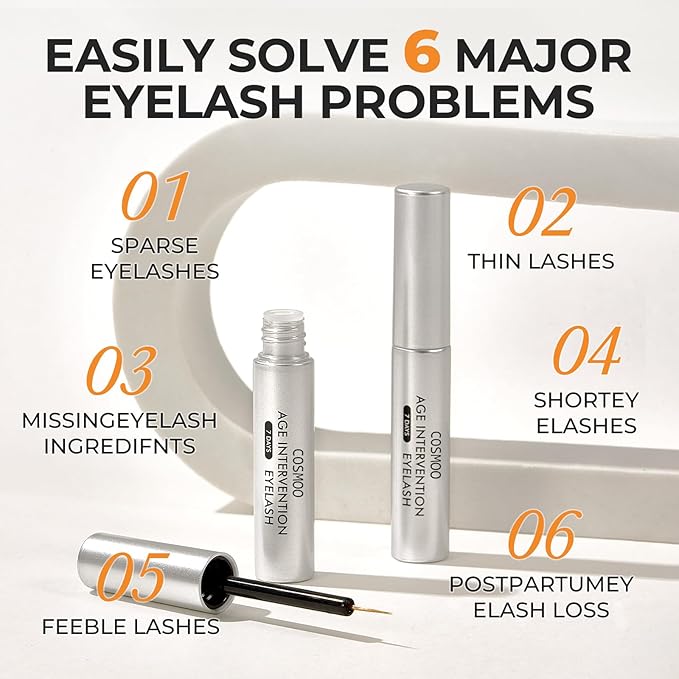 EASILY SOLVE 6 MAJOR EYELASH PROBLEMS

01
SPARSE EYELASHES

02
THIN LASHES

03
MISSINGEYELASH INGREDIFNTS

04
SHORTEY ELASHES

COSMOO
AGE INTERVENTION
7 DAYS
EYELASH

COSMOO
AGE INTERVENTION
7 DAYS
EYELASH

05
FEEBLE LASHES

06
POSTPARTUMEY ELASH LOSS