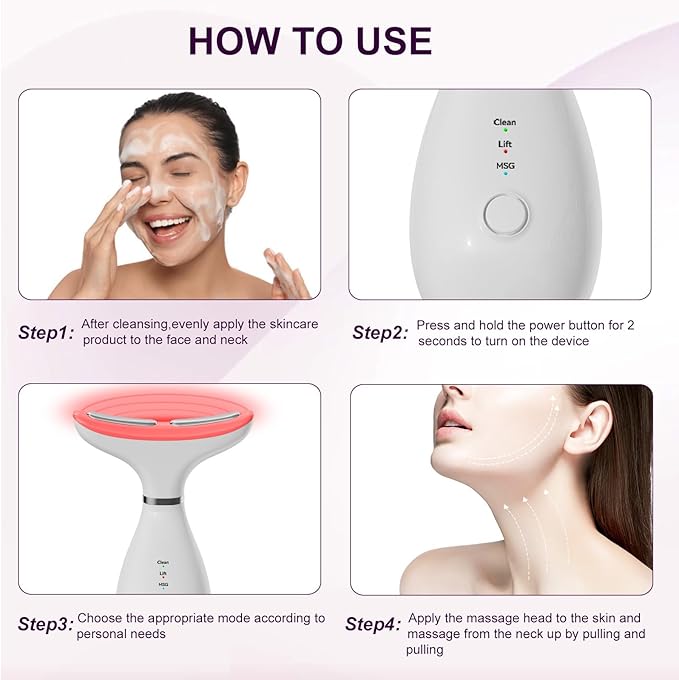 HOW TO USE

Clean
Lift
MSG

Step1: After cleansing,evenly apply the skincare product to the face and neck

Step2: Press and hold the power button for 2 seconds to turn on the device

Clean
Lift
MSG

Step3: Choose the appropriate mode according to personal needs

Step4: Apply the massage head to the skin and massage from the neck up by pulling and pulling