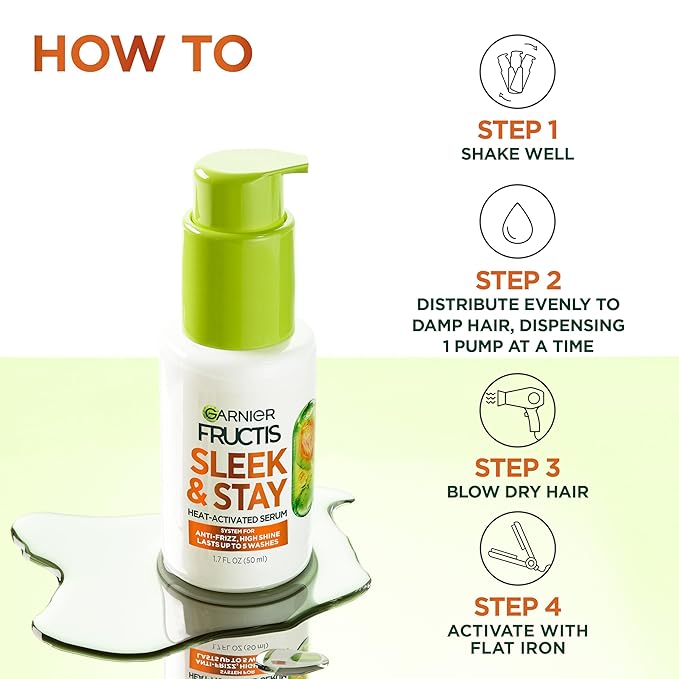 HOW TO

GARNIER
FRUCTIS
SLEEK & STAY
HEAT-ACTIVATED SERUM
SYSTEM FOR
ANTI-FRIZZ, HIGH SHINE
LASTS UP TO 5 WASHES
1.7 FL OZ (50 ml)

STEP 1
SHAKE WELL

STEP 2
DISTRIBUTE EVENLY TO DAMP HAIR, DISPENSING 1 PUMP AT A TIME

STEP 3
BLOW DRY HAIR

STEP 4
ACTIVATE WITH FLAT IRON