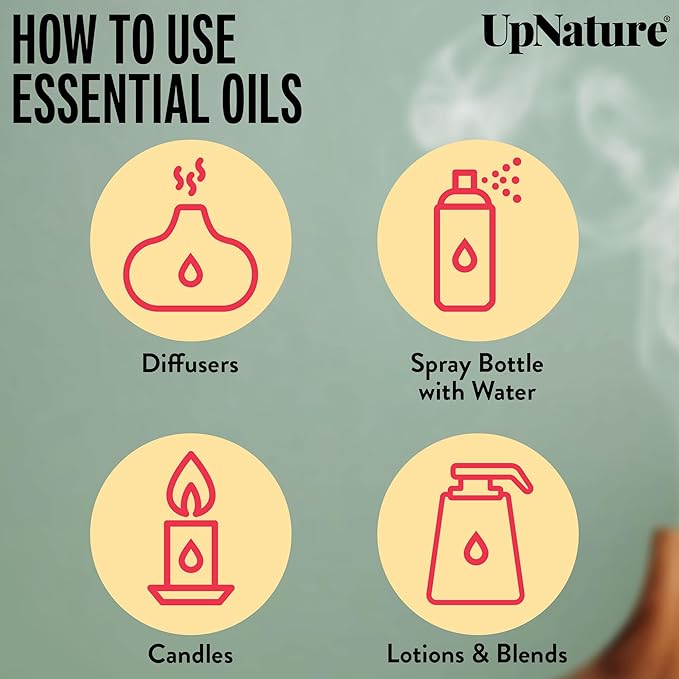 HOW TO USE ESSENTIAL OILS

UpNature®

Diffusers

Spray Bottle with Water

Candles

Lotions & Blends