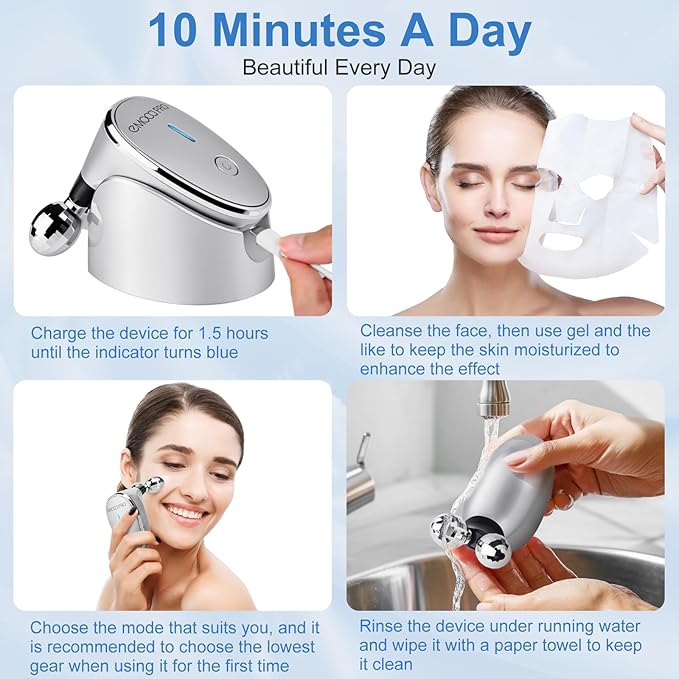 10 Minutes A Day

Beautiful Every Day

MOOLPRO

Charge the device for 1.5 hours until the indicator turns blue

Cleanse the face, then use gel and the like to keep the skin moisturized to enhance the effect

MOOLPRO

Choose the mode that suits you, and it is recommended to choose the lowest gear when using it for the first time

Rinse the device under running water and wipe it with a paper towel to keep it clean