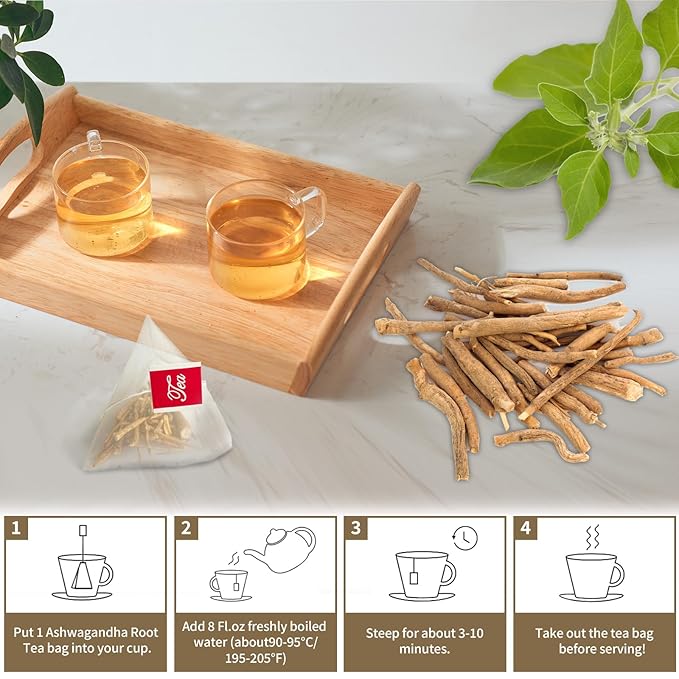 Tea

1
Put 1 Ashwagandha Root Tea bag into your cup.

2
Add 8 Fl.oz freshly boiled water (about90-95°C/ 195-205°F)

3
Steep for about 3-10 minutes.

4
Take out the tea bag before serving!