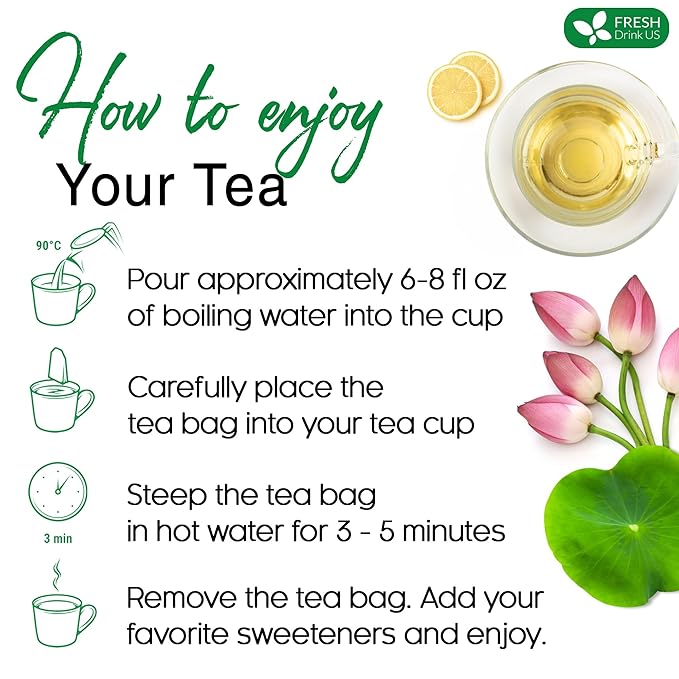 FRESH
Drink US

How to enjoy
Your Tea

90°C

Pour approximately 6-8 fl oz of boiling water into the cup

Carefully place the tea bag into your tea cup

3 min

Steep the tea bag in hot water for 3 - 5 minutes

Remove the tea bag. Add your favorite sweeteners and enjoy.