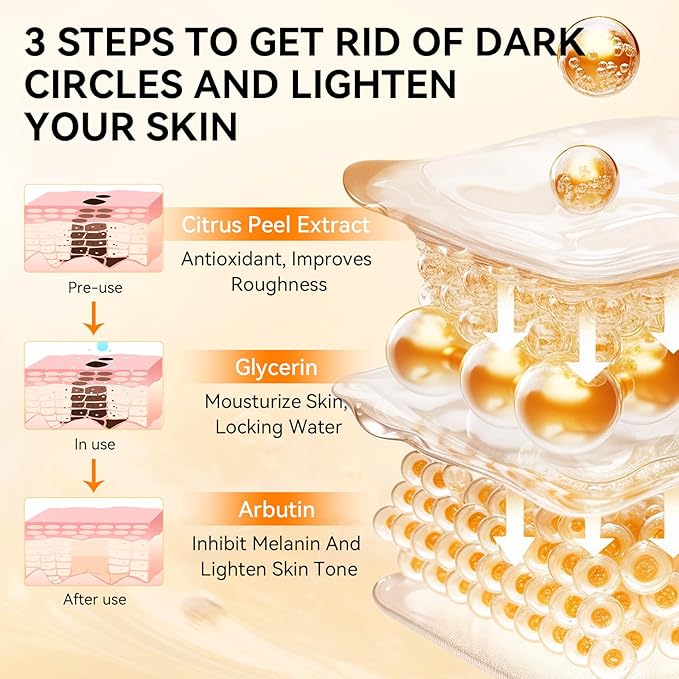 3 STEPS TO GET RID OF DARK CIRCLES AND LIGHTEN YOUR SKIN

Pre-use

Citrus Peel Extract

Antioxidant, Improves Roughness

In use

Glycerin

Mousturize Skin, Locking Water

After use

Arbutin

Inhibit Melanin And Lighten Skin Tone