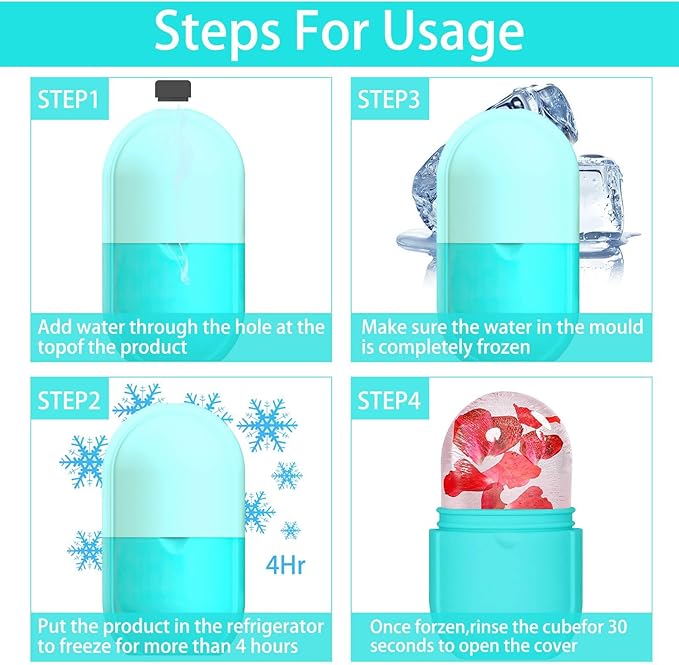 Steps For Usage

STEP1

Add water through the hole at the topof the product

STEP3

Make sure the water in the mould is completely frozen

STEP2

4Hr

Put the product in the refrigerator to freeze for more than 4 hours

STEP4

Once forzen,rinse the cubefor 30 seconds to open the cover