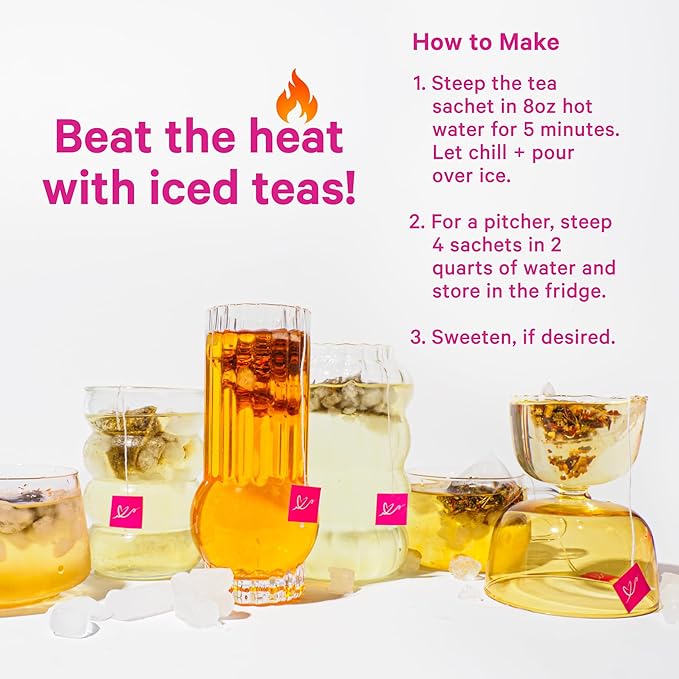 Beat the heat with iced teas!

How to Make

1. Steep the tea sachet in 8oz hot water for 5 minutes. Let chill + pour over ice.

2. For a pitcher, steep 4 sachets in 2 quarts of water and store in the fridge.

3. Sweeten, if desired.