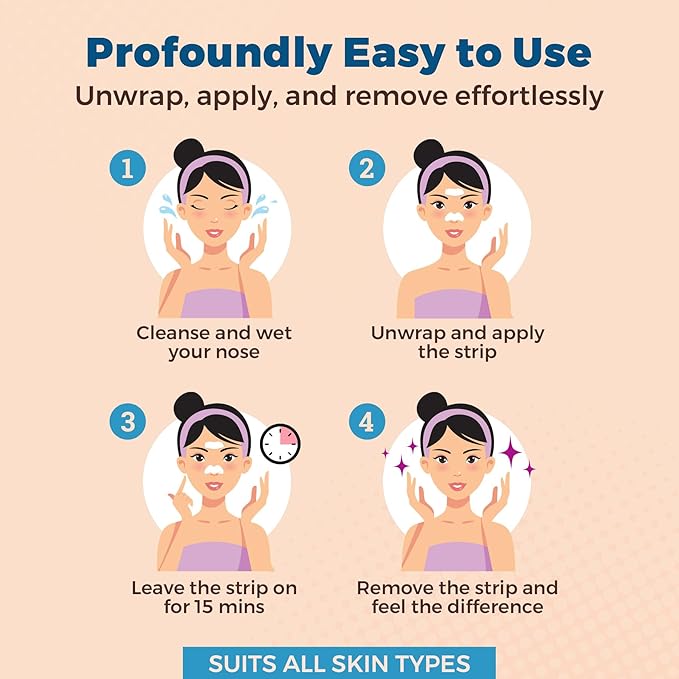 Profoundly Easy to Use

Unwrap, apply, and remove effortlessly

1

Cleanse and wet your nose

2

Unwrap and apply the strip

3

Leave the strip on for 15 mins

4

Remove the strip and feel the difference

SUITS ALL SKIN TYPES