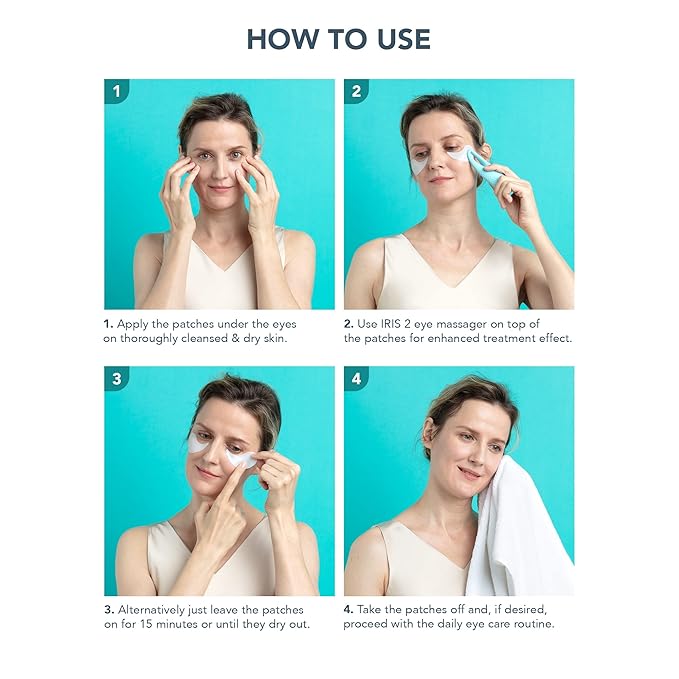 HOW TO USE

1

1. Apply the patches under the eyes on thoroughly cleansed & dry skin.

2

2. Use IRIS 2 eye massager on top of the patches for enhanced treatment effect.

3

3. Alternatively just leave the patches on for 15 minutes or until they dry out.

4

4. Take the patches off and, if desired, proceed with the daily eye care routine.