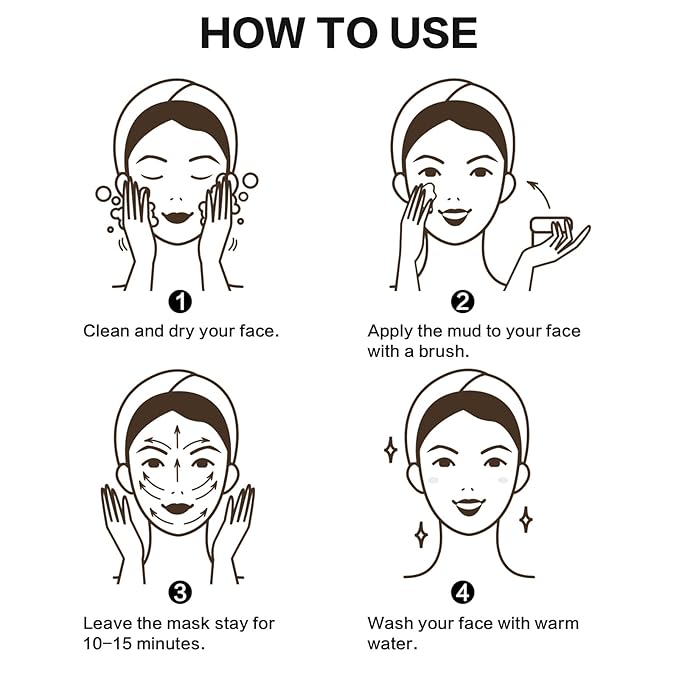 HOW TO USE

1
Clean and dry your face.

2
Apply the mud to your face with a brush.

3
Leave the mask stay for 10–15 minutes.

4
Wash your face with warm water.