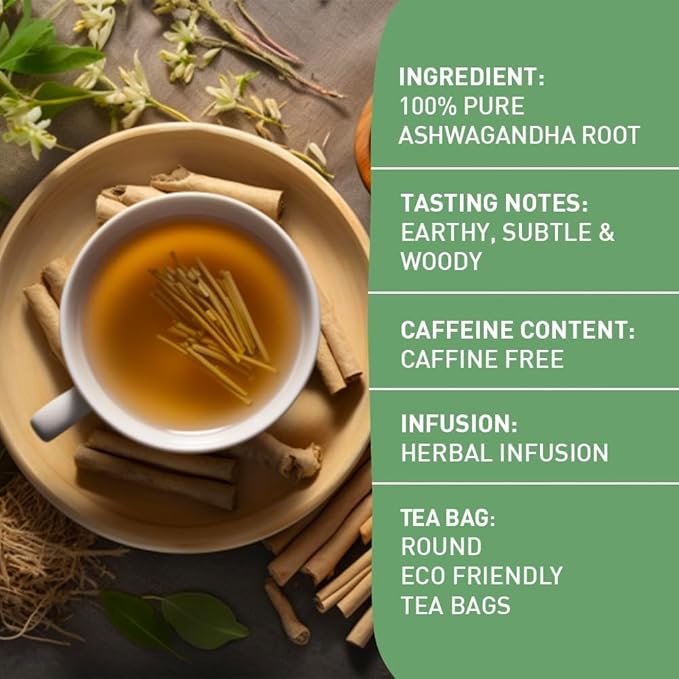 INGREDIENT:
100% PURE
ASHWAGANDHA ROOT

TASTING NOTES:
EARTHY, SUBTLE &
WOODY

CAFFEINE CONTENT:
CAFFINE FREE

INFUSION:
HERBAL INFUSION

TEA BAG:
ROUND
ECO FRIENDLY
TEA BAGS