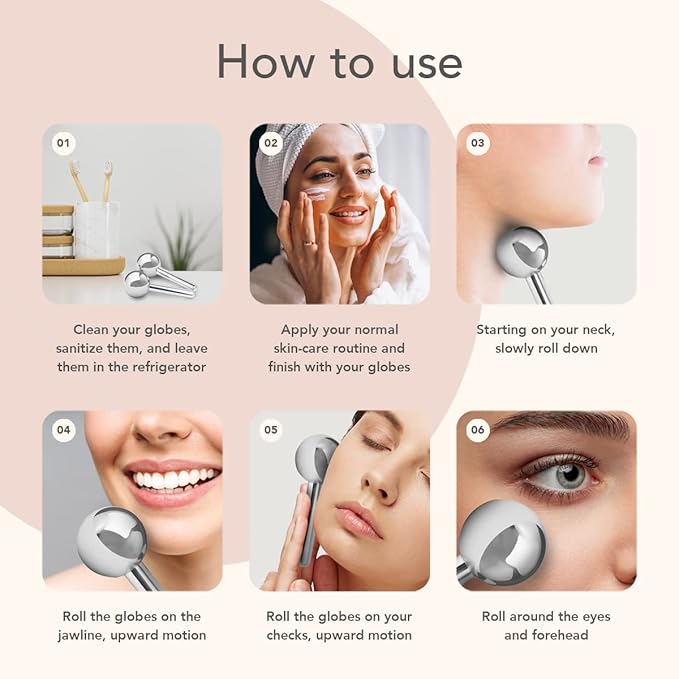 How to use

01

Clean your globes, sanitize them, and leave them in the refrigerator

02

Apply your normal skin-care routine and finish with your globes

03

Starting on your neck, slowly roll down

04

Roll the globes on the jawline, upward motion

05

Roll the globes on your checks, upward motion

06

Roll around the eyes and forehead