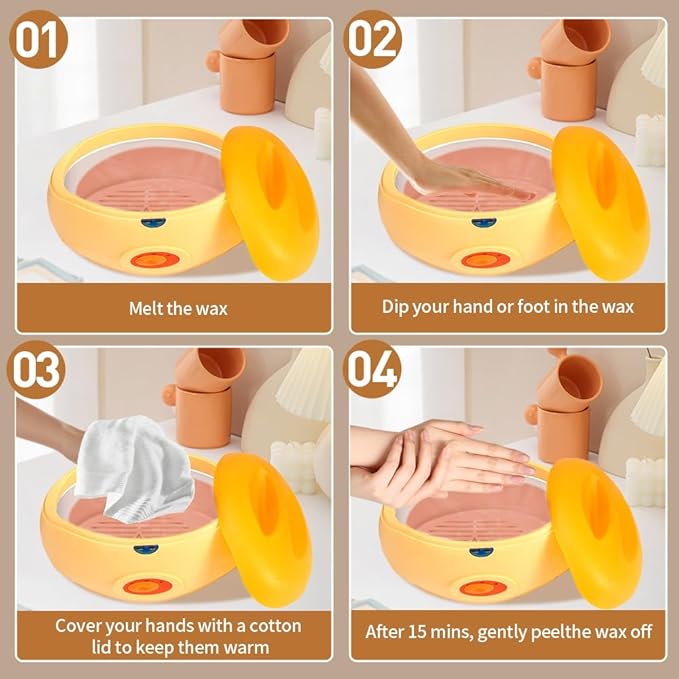 01

Melt the wax

02

Dip your hand or foot in the wax

03

Cover your hands with a cotton lid to keep them warm

04

After 15 mins, gently peelthe wax off