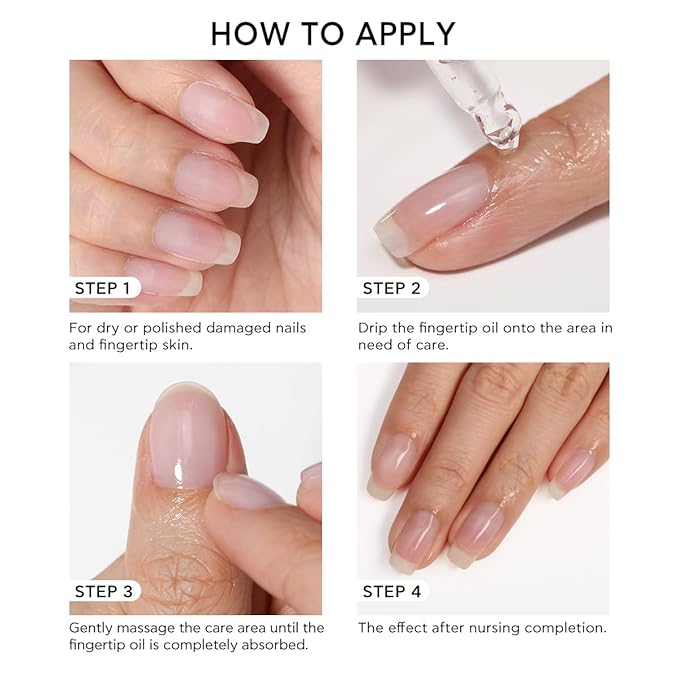 HOW TO APPLY

STEP 1

For dry or polished damaged nails and fingertip skin.

STEP 2

Drip the fingertip oil onto the area in need of care.

STEP 3

Gently massage the care area until the fingertip oil is completely absorbed.

STEP 4

The effect after nursing completion.