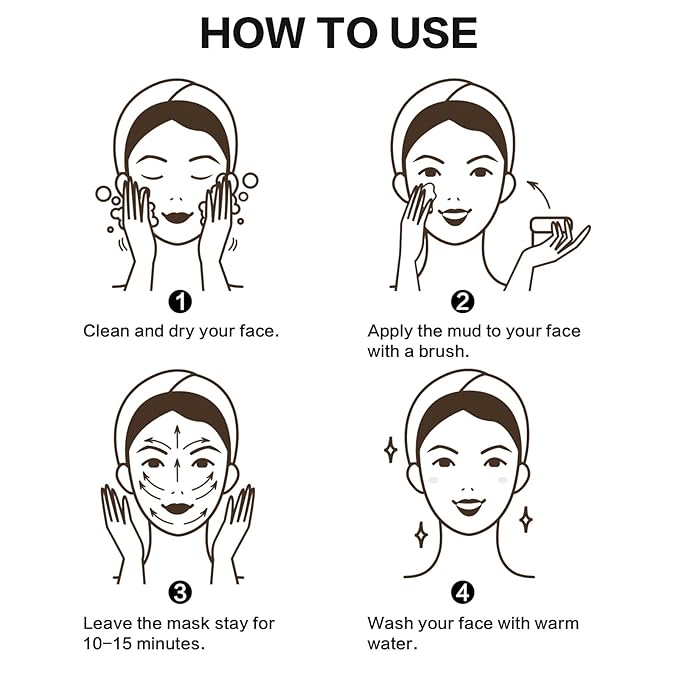 HOW TO USE

1
Clean and dry your face.

2
Apply the mud to your face with a brush.

3
Leave the mask stay for 10–15 minutes.

4
Wash your face with warm water.