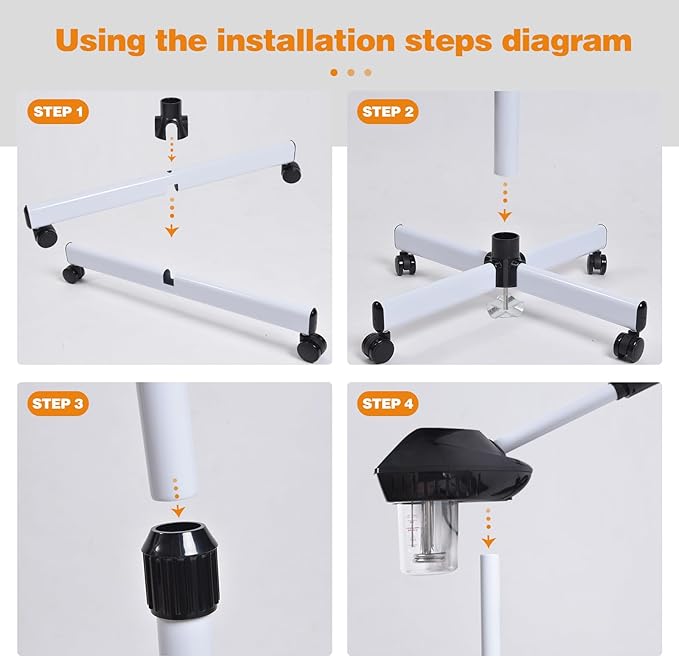 Using the installation steps diagram

STEP 1

STEP 2

STEP 3

STEP 4