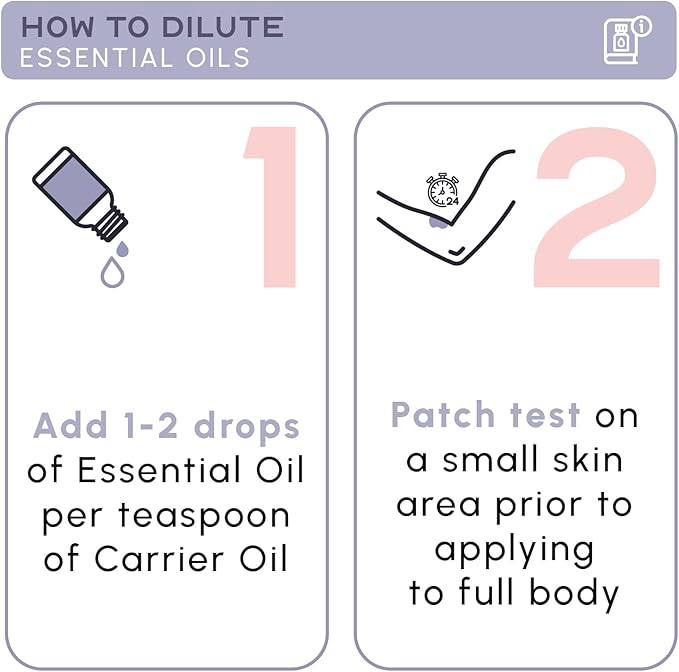 HOW TO DILUTE
ESSENTIAL OILS

1

Add 1-2 drops of Essential Oil per teaspoon of Carrier Oil

24

2

Patch test on a small skin area prior to applying to full body