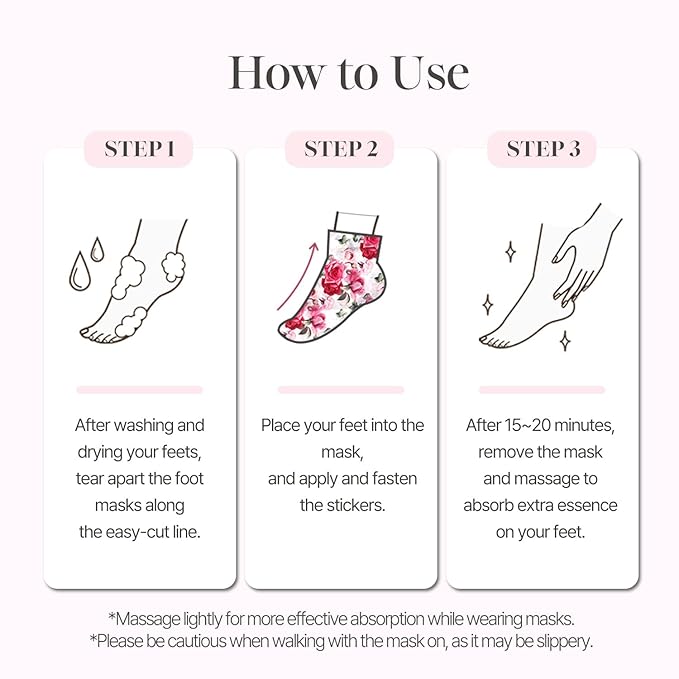 How to Use

STEP 1

After washing and drying your feets, tear apart the foot masks along the easy-cut line.

STEP 2

Place your feet into the mask, and apply and fasten the stickers.

STEP 3

After 15~20 minutes, remove the mask and massage to absorb extra essence on your feet.

*Massage lightly for more effective absorption while wearing masks.
*Please be cautious when walking with the mask on, as it may be slippery.