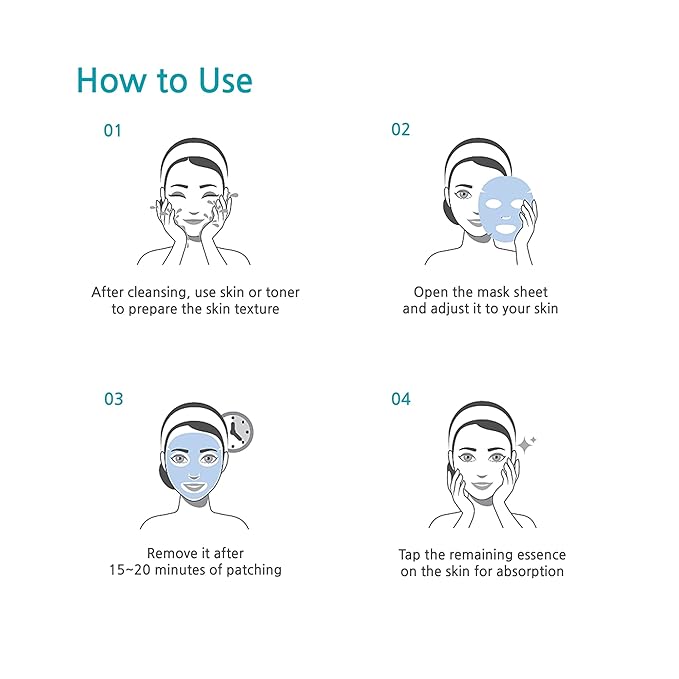 How to Use

01

After cleansing, use skin or toner to prepare the skin texture

02

Open the mask sheet and adjust it to your skin

03

Remove it after 15~20 minutes of patching

04

Tap the remaining essence on the skin for absorption