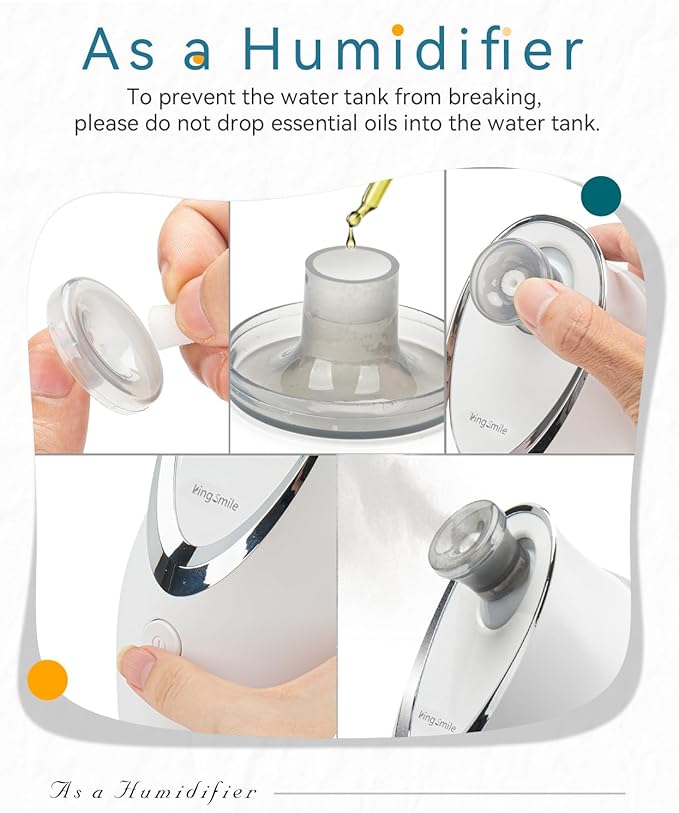 As a Humidifier

To prevent the water tank from breaking, please do not drop essential oils into the water tank.

KingSmile

KingSmile

KingSmile

As a Humidifier