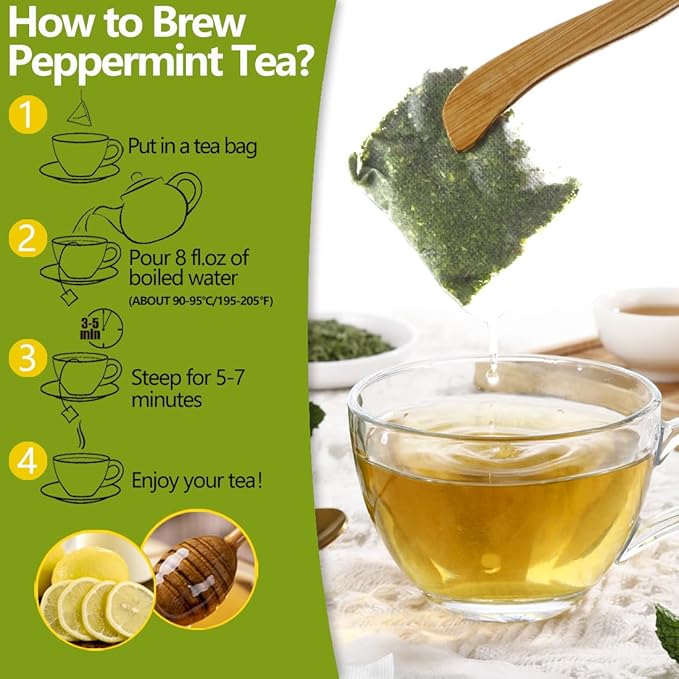 How to Brew Peppermint Tea?

1

Put in a tea bag

2

Pour 8 fl.oz of boiled water

(ABOUT 90-95°C/195-205°F)

3-5 min

3

Steep for 5-7 minutes

4

Enjoy your tea!