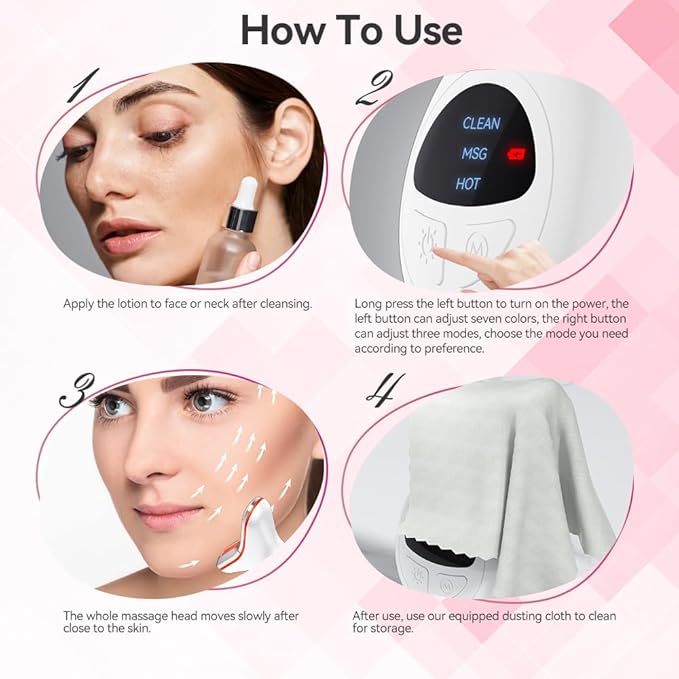 How To Use

1

Apply the lotion to face or neck after cleansing.

2

CLEAN
MSG
HOT

M

Long press the left button to turn on the power, the left button can adjust seven colors, the right button can adjust three modes, choose the mode you need according to preference.

3

The whole massage head moves slowly after close to the skin.

4

M

After use, use our equipped dusting cloth to clean for storage.