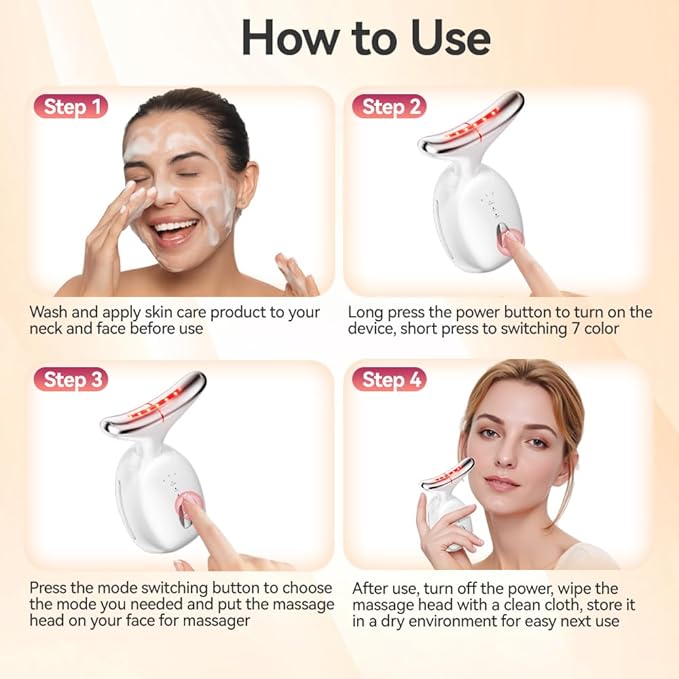 How to Use

Step 1

Wash and apply skin care product to your neck and face before use

Step 2

Long press the power button to turn on the device, short press to switching 7 color

Step 3

Press the mode switching button to choose the mode you needed and put the massage head on your face for massager

Step 4

After use, turn off the power, wipe the massage head with a clean cloth, store it in a dry environment for easy next use